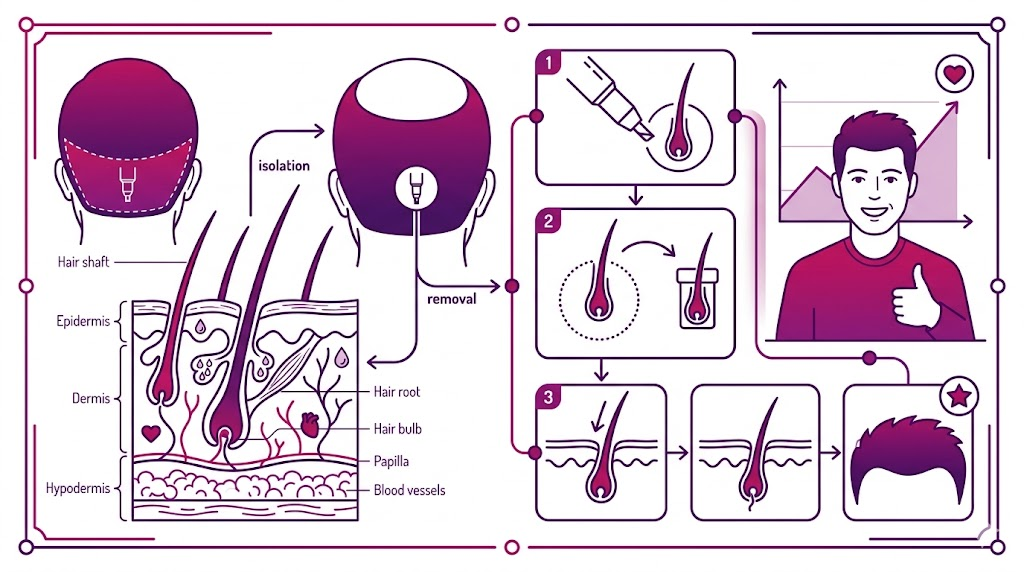 isolation

removal

Hair shaft

Epidermis

Dermis

Hypodermis

Hair root

Hair bulb

Papilla

Blood vessels

1

2

3