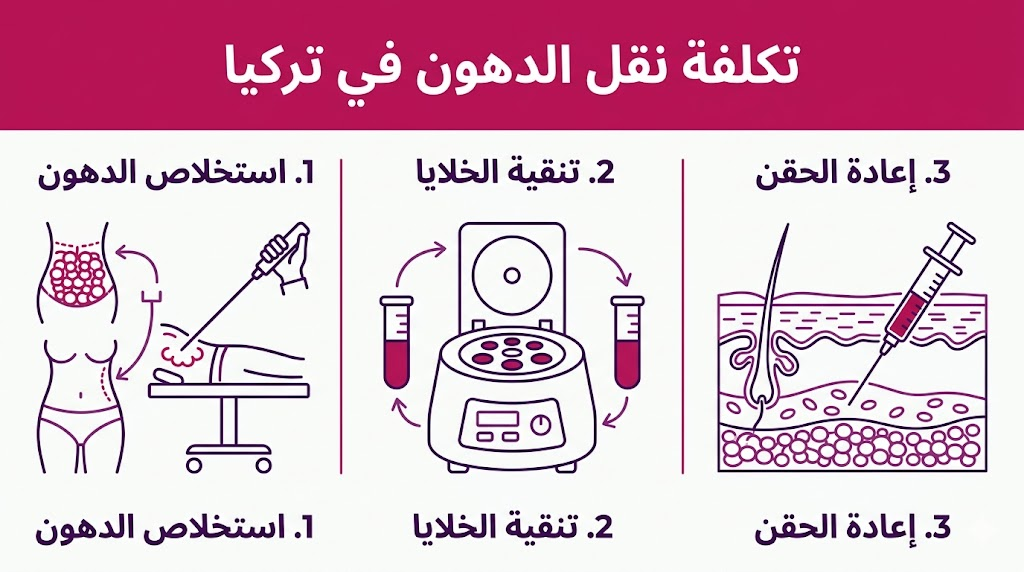 تكلفة نقل الدهون في تركيا

1. استخلاص الدهون

2. تنقية الخلايا

3. إعادة الحقن

1. استخلاص الدهون

2. تنقية الخلايا

3. إعادة الحقن