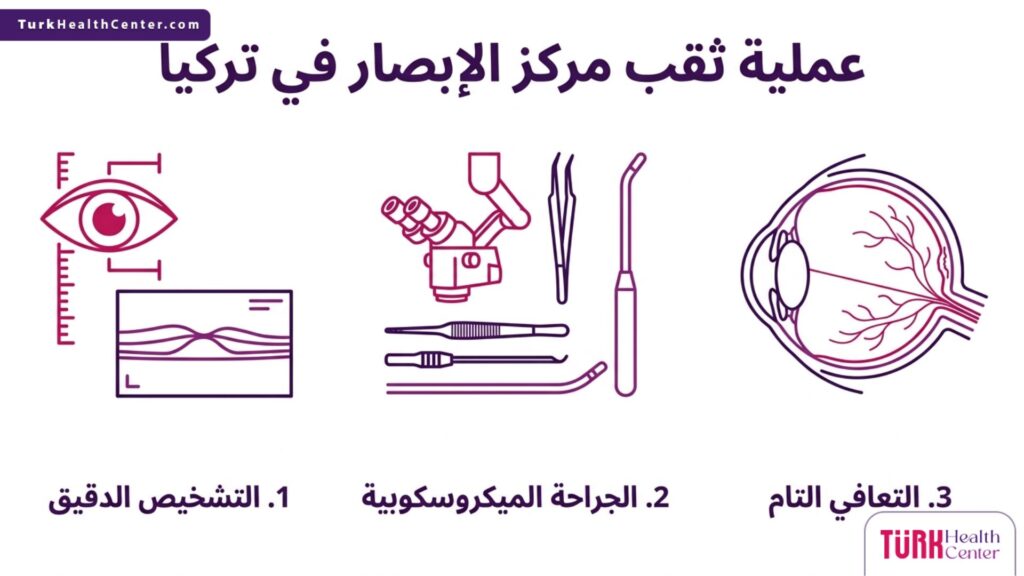 TurkHealthCenter.com

عملية ثقب مركز الإبصار في تركيا

1. التشخيص الدقيق

2. الجراحة الميكروسكوبية

3. التعافي التام

TÜRK Health Center